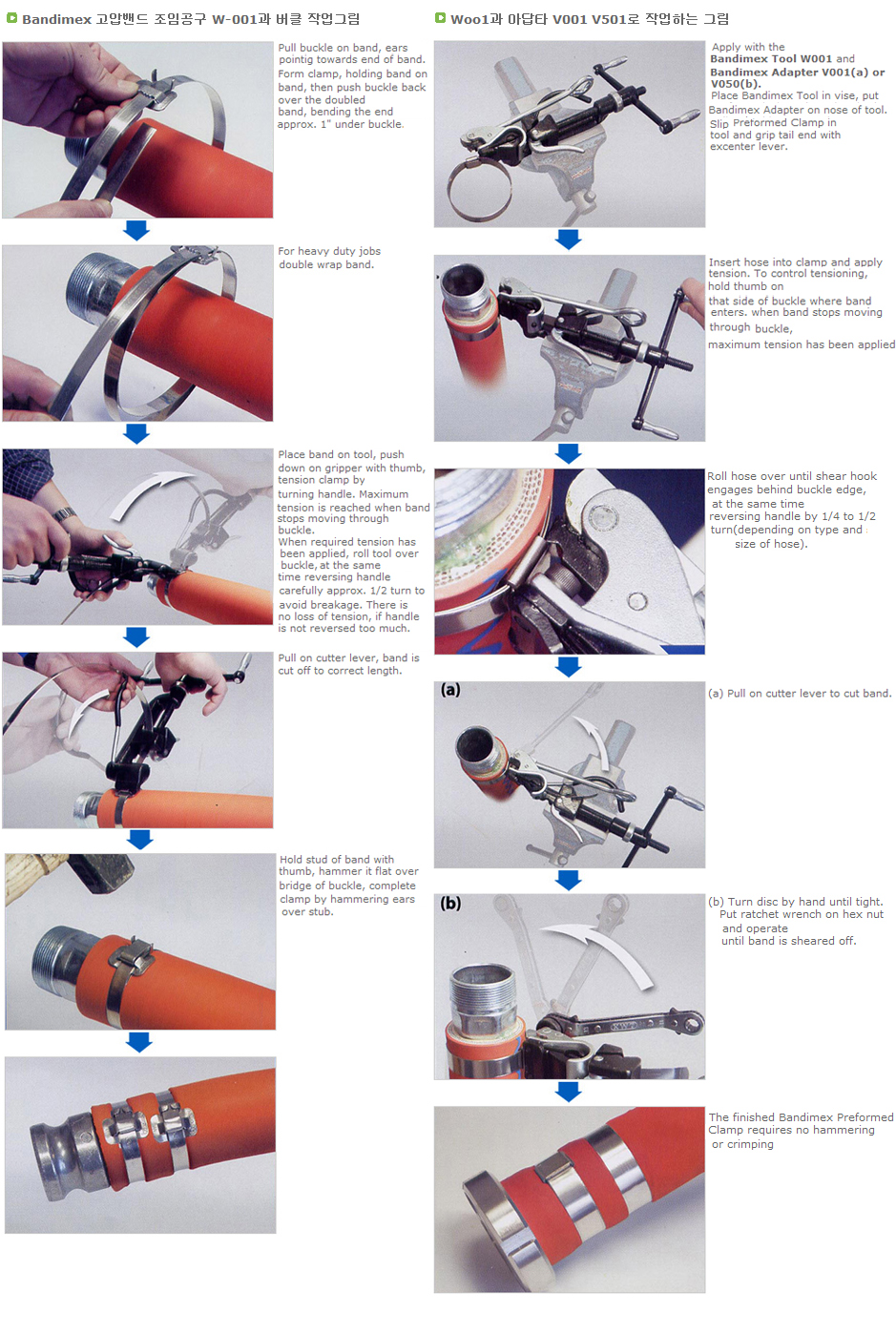 Bandimex 고압밴드 조임공구 W-001과 버클 작업그림

Pull buckle on band, ears pointig towards end of band. Form clamp, holding band on band, then push buckle back over the doubled band, bending the end approx. 1" under buckle.

For heavy duty jobs double wrap band.

Place band on tool, push down on gripper with thumb, tension clamp by turning handle. Maximum tension is reached when band stops moving through buckle. When required tension has been applied, roll tool over buckle, at the same time reversing handle carefully approx. 1/2 turn to avoid breakage. There is no loss of tension, if handle is not reversed too much.

Pull on cutter lever, band is cut off to correct length.

Hold stud of band with thumb, hammer it flat over bridge of buckle, complete clamp by hammering ears over stub.

Woo1과 아답타 V001 V501로 작업하는 그림

Apply with the Bandimex Tool W001 and Bandimex Adapter V001(a) or V050(b). Place Bandimex Tool in vise, put Bandimex Adapter on nose of tool. Slip Preformed Clamp in tool and grip tail end with excenter lever.

Insert hose into clamp and apply tension. To control tensioning, hold thumb on that side of buckle where band enters. when band stops moving through buckle, maximum tension has been applied

Roll hose over until shear hook engages behind buckle edge, at the same time reversing handle by 1/4 to 1/2 turn(depending on type and size of hose).

(a)

(a) Pull on cutter lever to cut band.

(b)

(b) Turn disc by hand until tight. Put ratchet wrench on hex nut and operate until band is sheared off.

The finished Bandimex Preformed Clamp requires no hammering or crimping